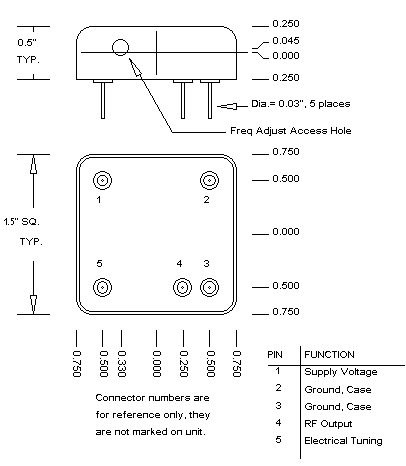 0.5"
TYP.

0.250
0.045
0.000
0.250

Dia.= 0.03", 5 places

Freq Adjust Access Hole

1.5" SQ.
TYP.

0.750
0.500
0.000
0.500
0.750

1
2
5
4
3

0.750
0.500
0.330
0.000
0.250
0.500
0.750

Connector numbers are for reference only, they are not marked on unit.

| PIN | FUNCTION |
|---|---|
| 1 | Supply Voltage |
| 2 | Ground, Case |
| 3 | Ground, Case |
| 4 | RF Output |
| 5 | Electrical Tuning |